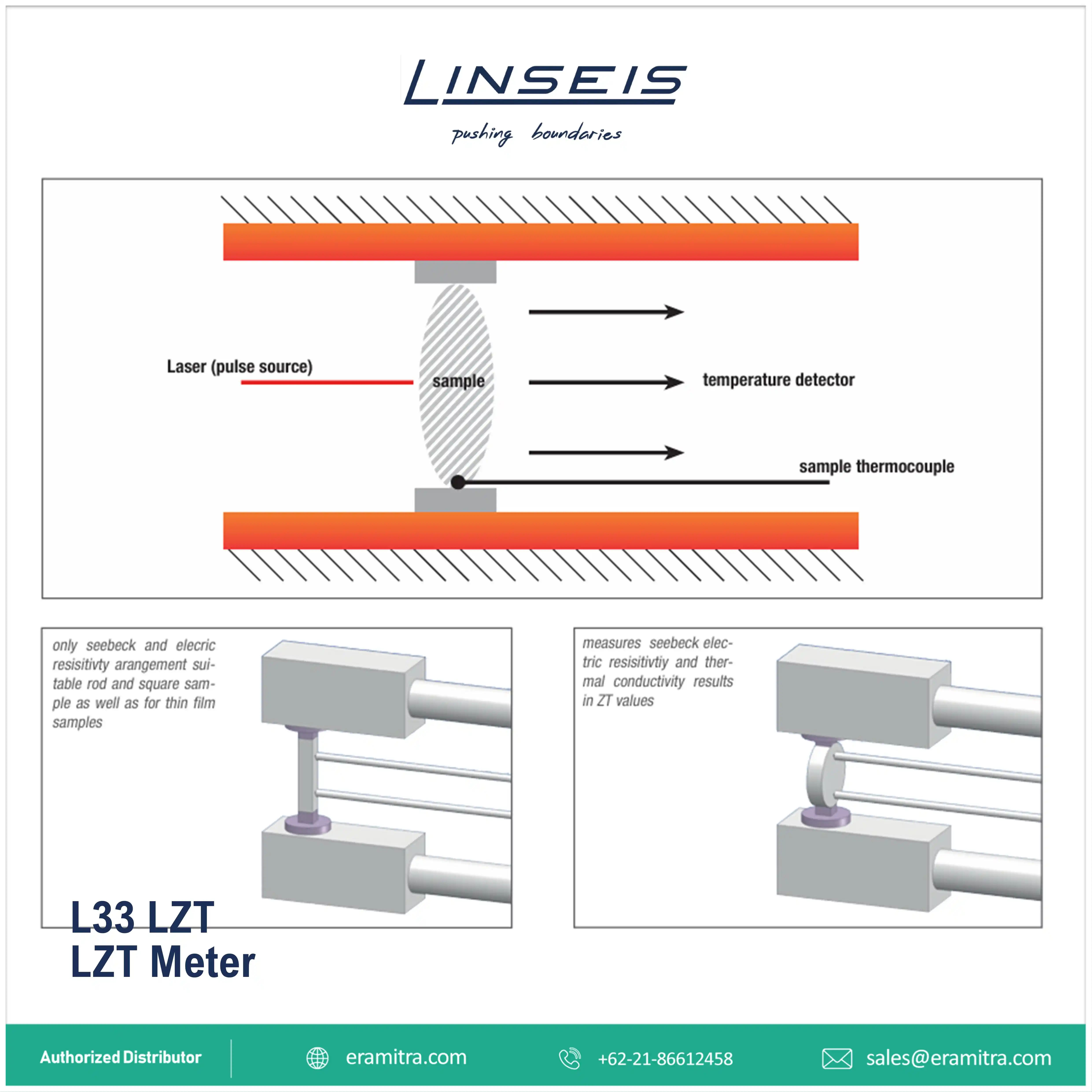 LINSEIS
pushing boundaries

Laser (pulse source)
sample
temperature detector
sample thermocouple

only seebeck and elecric resisitivty arangement suitable rod and square sample as well as for thin film samples

measures seebeck electric resisitivtiy and thermal conductivity results in ZT values

L33 LZT
LZT Meter

Authorized Distributor
eramitra.com
+62-21-86612458
sales@eramitra.com